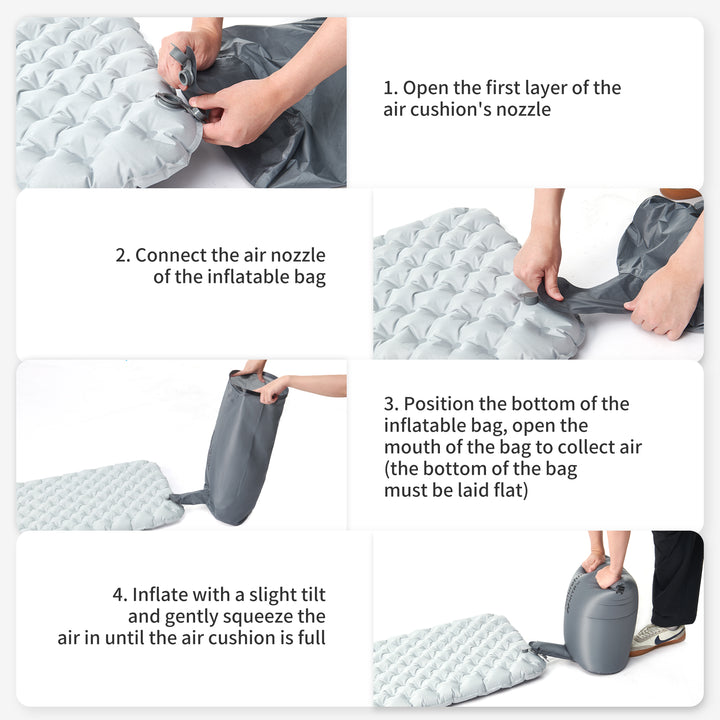 1. Open the first layer of the air cushion's nozzle

2. Connect the air nozzle of the inflatable bag

3. Position the bottom of the inflatable bag, open the mouth of the bag to collect air (the bottom of the bag must be laid flat)

4. Inflate with a slight tilt and gently squeeze the air in until the air cushion is full